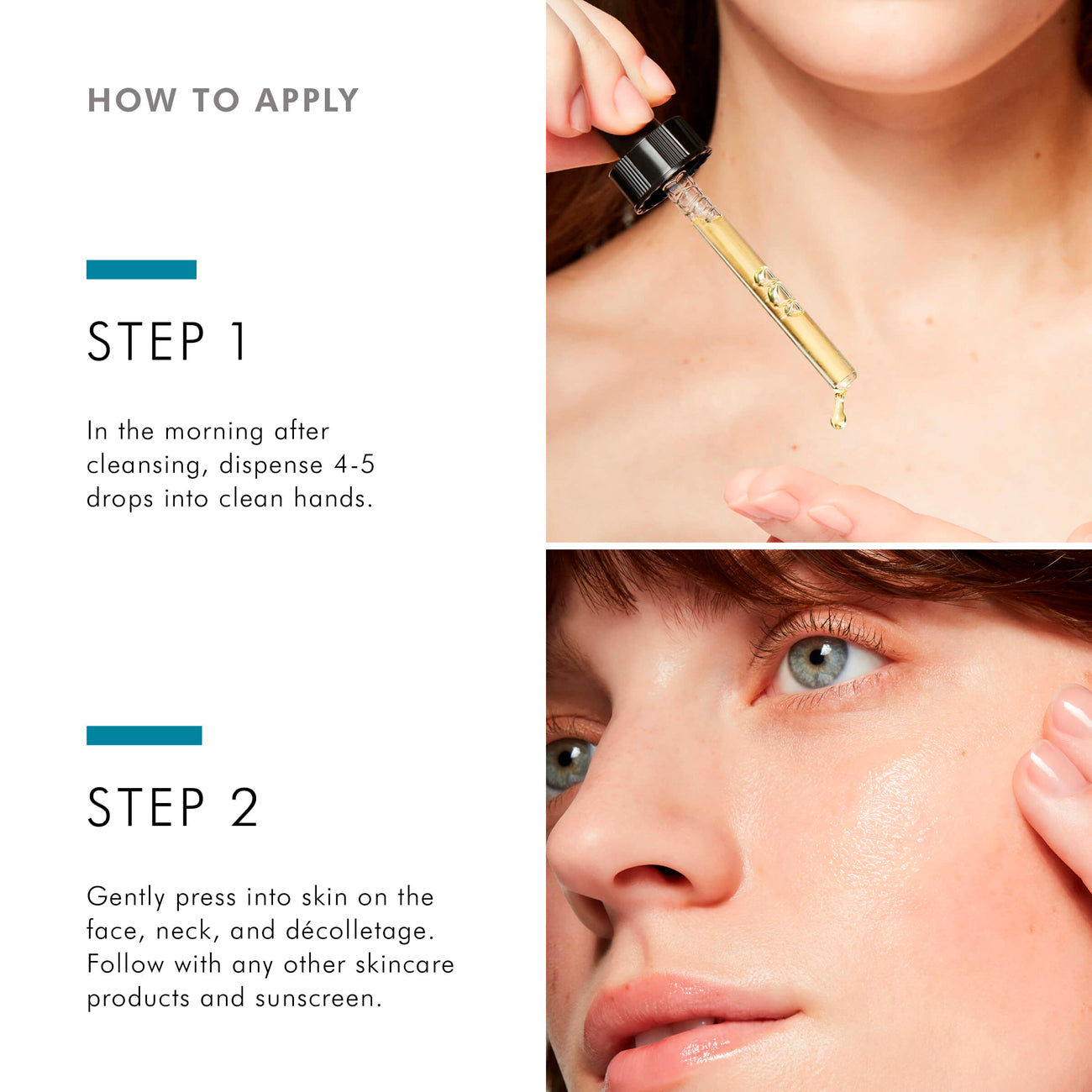 HOW TO APPLY

STEP 1

In the morning after cleansing, dispense 4-5 drops into clean hands.

STEP 2

Gently press into skin on the face, neck, and décolletage. Follow with any other skincare products and sunscreen.