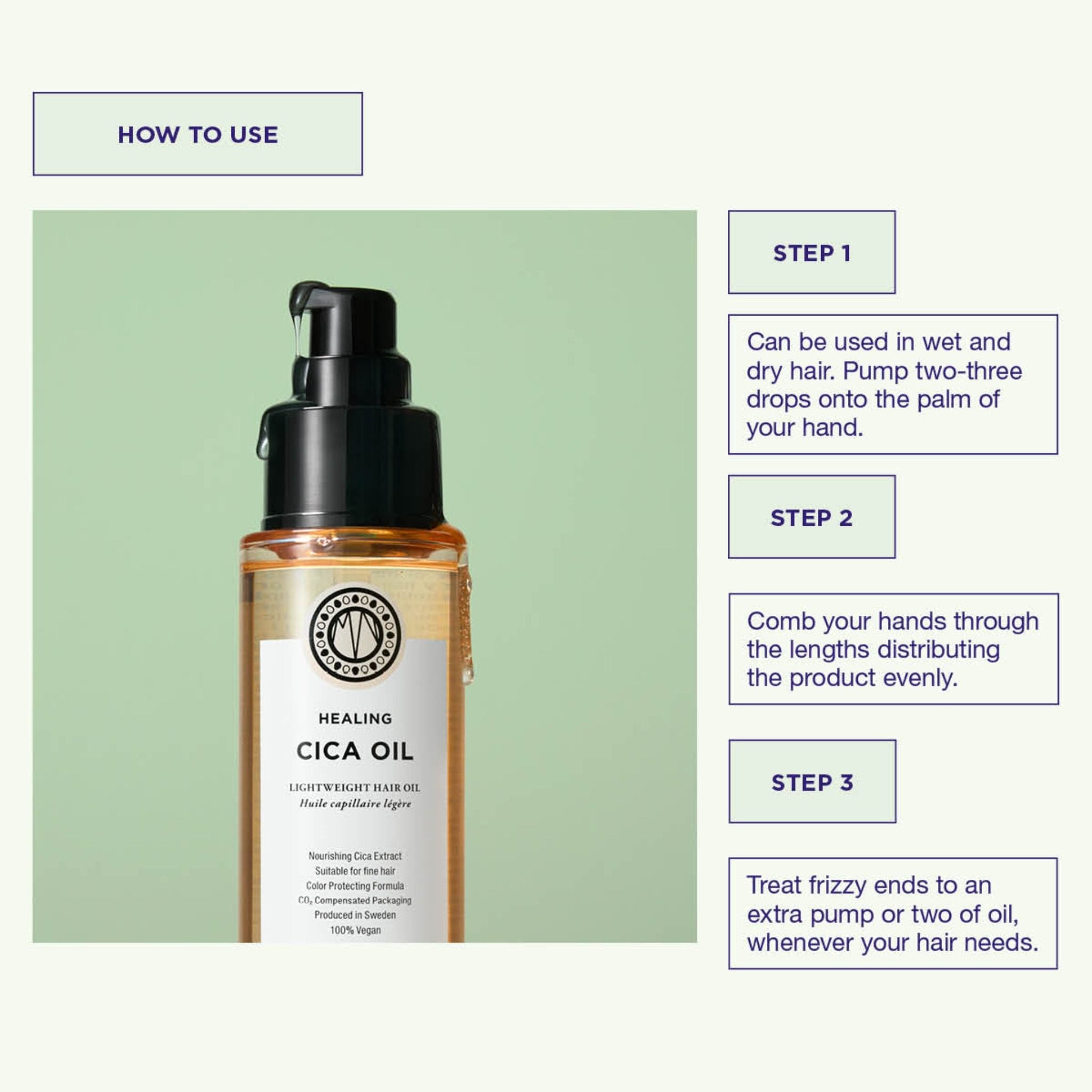 HOW TO USE

HEALING

CICA OIL

LIGHTWEIGHT HAIR OIL
Huile capillaire légère

Nourishing Cica Extract
Suitable for fine hair
Color Protecting Formula
$CO_2$ Compensated Packaging
Produced in Sweden
100% Vegan

STEP 1

Can be used in wet and dry hair. Pump two-three drops onto the palm of your hand.

STEP 2

Comb your hands through the lengths distributing the product evenly.

STEP 3

Treat frizzy ends to an extra pump or two of oil, whenever your hair needs.